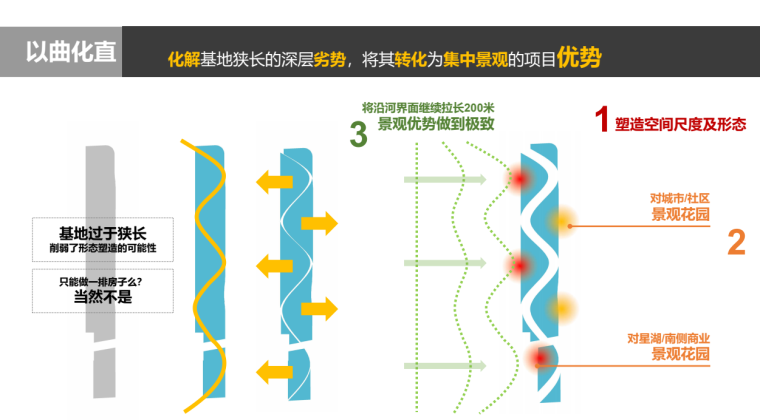 以曲化直

化解基地狭长的深层劣势，将其转化为集中景观的项目优势

基地过于狭长
削弱了形态塑造的可能性

只能做一排房子么?
当然不是

3 将沿河界面继续拉长200米
景观优势做到极致

1 塑造空间尺度及形态

对城市/社区
景观花园

2

对星湖/南侧商业
景观花园