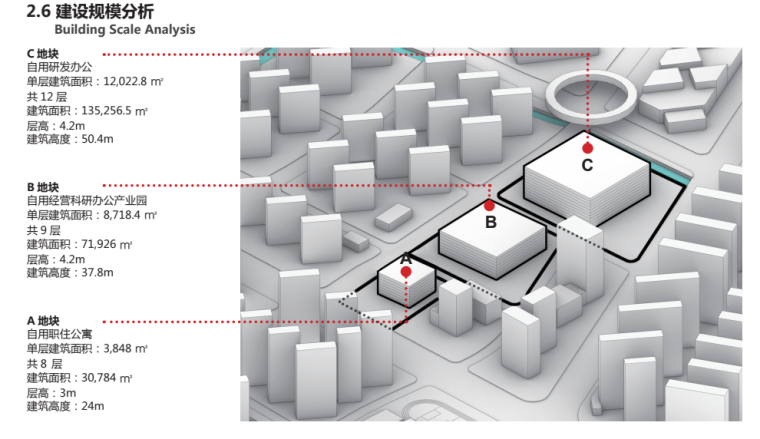 2.6 建设规模分析
Building Scale Analysis

C 地块
自用研发办公
单层建筑面积：12,022.8 m²
共 12 层
建筑面积：135,256.5 m²
层高：4.2m
建筑高度：50.4m

B 地块
自用经营科研办公产业园
单层建筑面积：8,718.4 m²
共 9 层
建筑面积：71,926 m²
层高：4.2m
建筑高度：37.8m

A 地块
自用职住公寓
单层建筑面积：3,848 m²
共 8 层
建筑面积：30,784 m²
层高：3m
建筑高度：24m

C

B

A