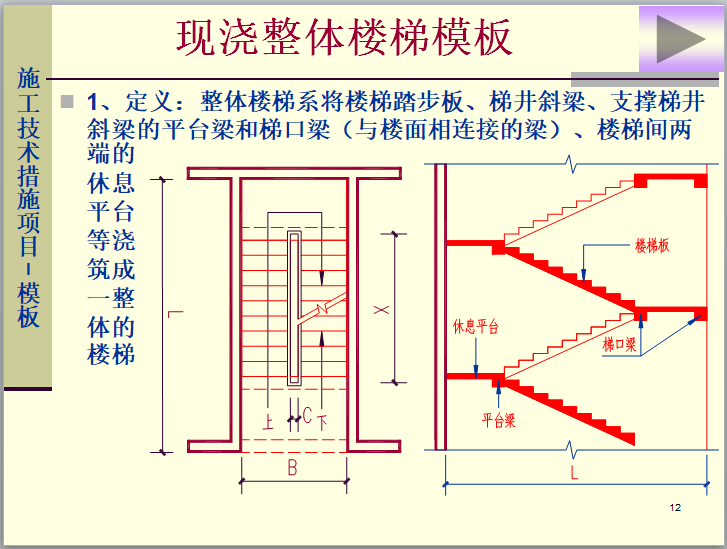 现浇整体楼梯模板

施工技术措施项目-模板

1、定义：整体楼梯系将楼梯踏步板、梯井斜梁、支撑梯井斜梁的平台梁和梯口梁（与楼面相连接的梁）、楼梯间两端的休息平台等浇筑成一整体的楼梯

L

X

上

C

下

B

楼梯板

休息平台

梯口梁

平台梁

L

12