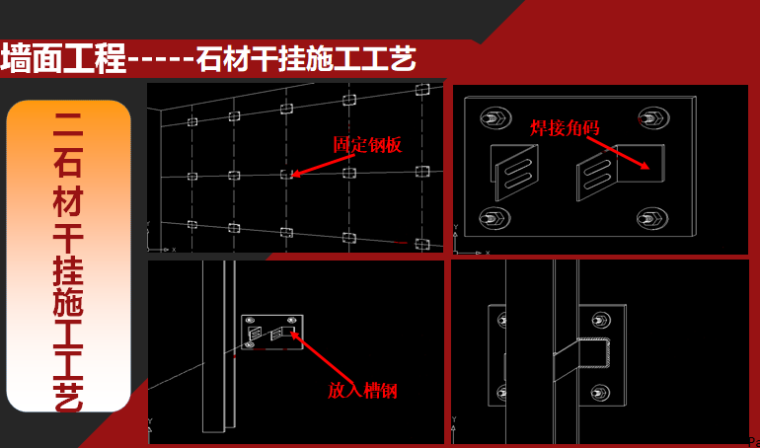 墙面工程-----石材干挂施工工艺

二石材干挂施工工艺

固定钢板

焊接角码

放入槽钢