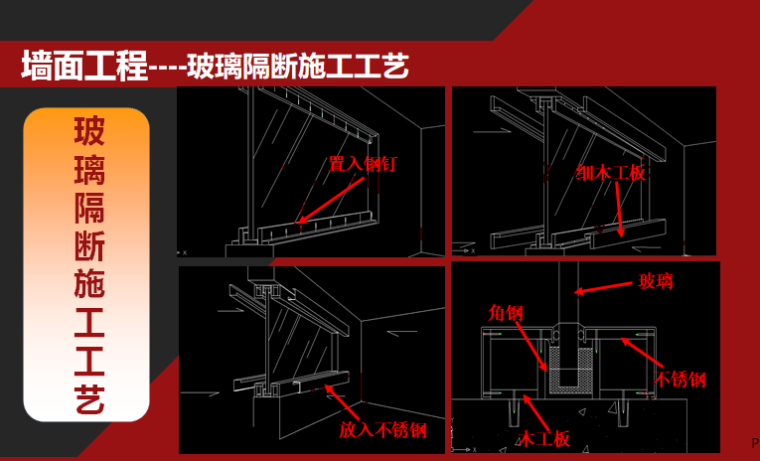 墙面工程----玻璃隔断施工工艺

玻璃隔断施工工艺

置入钢钉

细木工板

放入不锈钢

玻璃

角钢

不锈钢

木工板

P