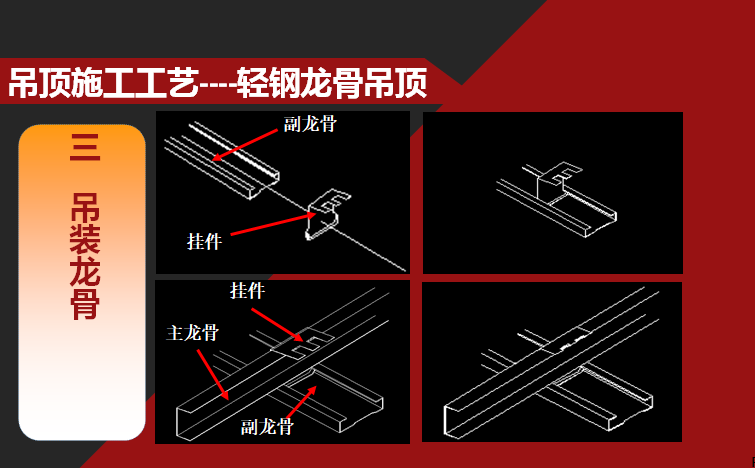 吊顶施工工艺----轻钢龙骨吊顶

三
吊装龙骨

副龙骨

挂件

挂件

主龙骨

副龙骨