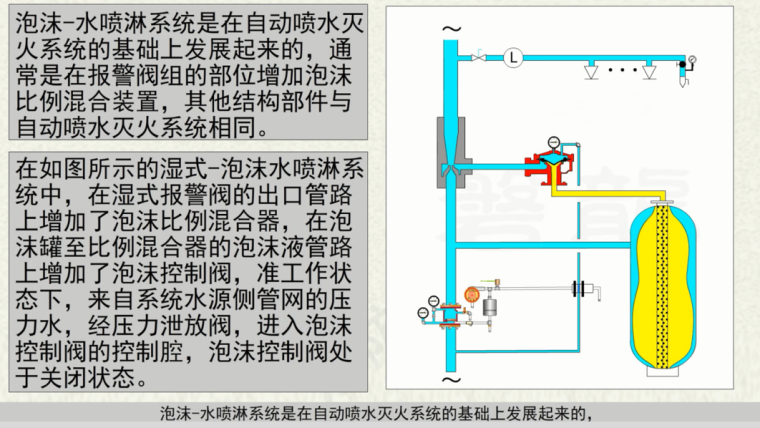 泡沫-水喷淋系统是在自动喷水灭火系统的基础上发展起来的，通常是在报警阀组的部位增加泡沫比例混合装置，其他结构部件与自动喷水灭火系统相同。

在如图所示的湿式-泡沫水喷淋系统中，在湿式报警阀的出口管路上增加了泡沫比例混合器，在泡沫罐至比例混合器的泡沫液管路上增加了泡沫控制阀，准工作状态下，来自系统水源侧管网的压力水，经压力泄放阀，进入泡沫控制阀的控制腔，泡沫控制阀处于关闭状态。

L

泡沫-水喷淋系统是在自动喷水灭火系统的基础上发展起来的，