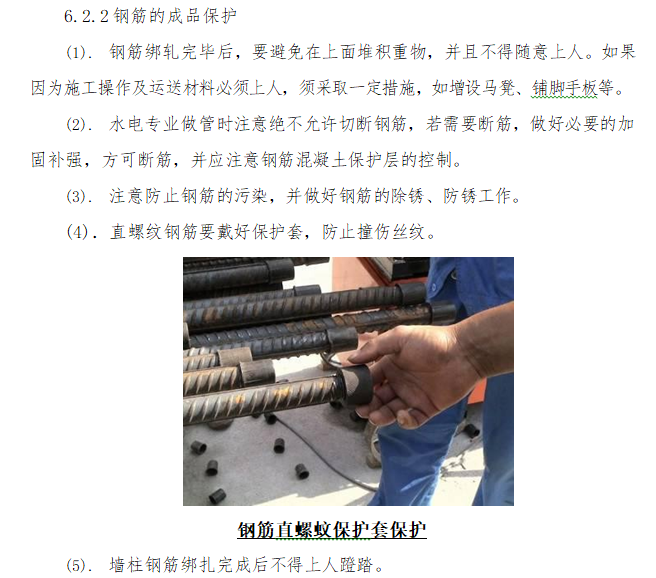 6.2.2 钢筋的成品保护

(1). 钢筋绑轧完毕后，要避免在上面堆积重物，并且不得随意上人。如果因为施工操作及运送材料必须上人，须采取一定措施，如增设马凳、铺脚手板等。

(2). 水电专业做管时注意绝不允许切断钢筋，若需要断筋，做好必要的加固补强，方可断筋，并应注意钢筋混凝土保护层的控制。

(3). 注意防止钢筋的污染，并做好钢筋的除锈、防锈工作。

(4). 直螺纹钢筋要戴好保护套，防止撞伤丝纹。

钢筋直螺蚊保护套保护

(5). 墙柱钢筋绑扎完成后不得上人蹬踏。