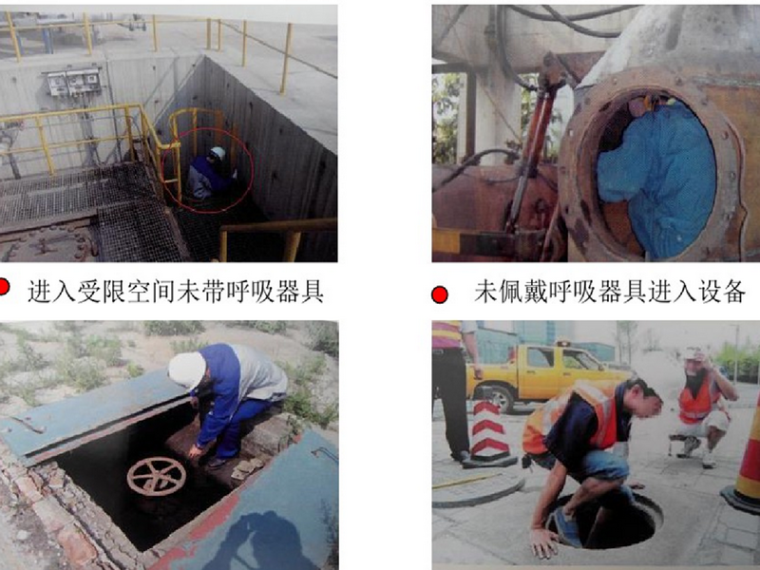 进入受限空间未带呼吸器具

未佩戴呼吸器具进入设备