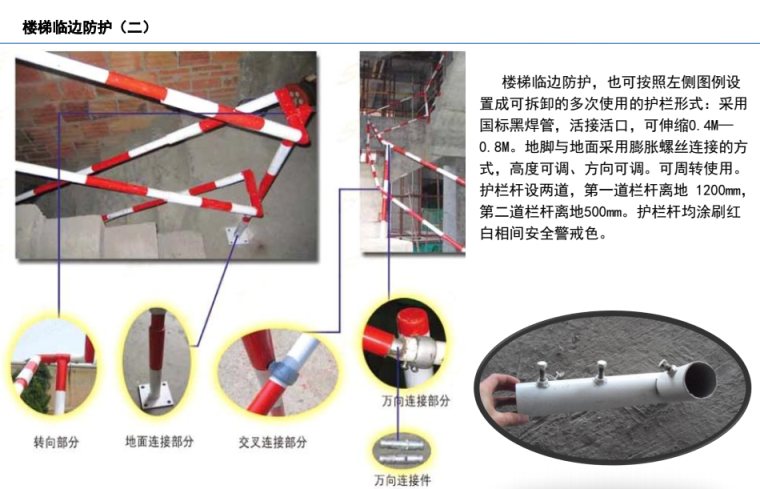 楼梯临边防护（二）

楼梯临边防护，也可按照左侧图例设置成可拆卸的多次使用的护栏形式：采用国标黑焊管，活接活口，可伸缩0.4M—0.8M。地脚与地面采用膨胀螺丝连接的方式，高度可调、方向可调。可周转使用。护栏杆设两道，第一道栏杆离地 1200㎜，第二道栏杆离地500㎜。护栏杆均涂刷红白相间安全警戒色。

转向部分

地面连接部分

交叉连接部分

万向连接部分

万向连接件