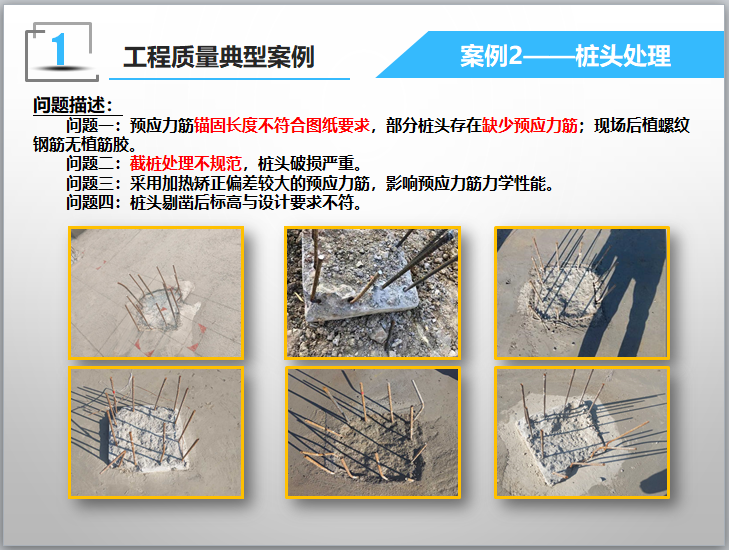 1

工程质量典型案例

案例2——桩头处理

问题描述：

问题一：预应力筋锚固长度不符合图纸要求，部分桩头存在缺少预应力筋；现场后植螺纹钢筋无植筋胶。

问题二：截桩处理不规范，桩头破损严重。

问题三：采用加热矫正偏差较大的预应力筋，影响预应力筋力学性能。

问题四：桩头剔凿后标高与设计要求不符。