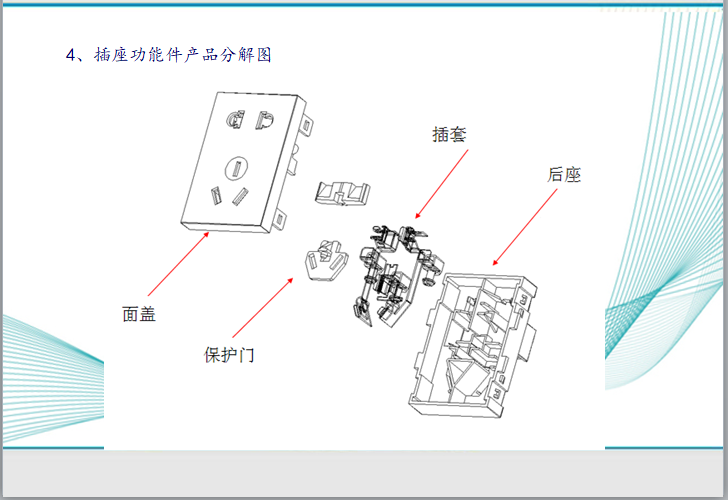 4、插座功能件产品分解图

插套

后座

面盖

保护门