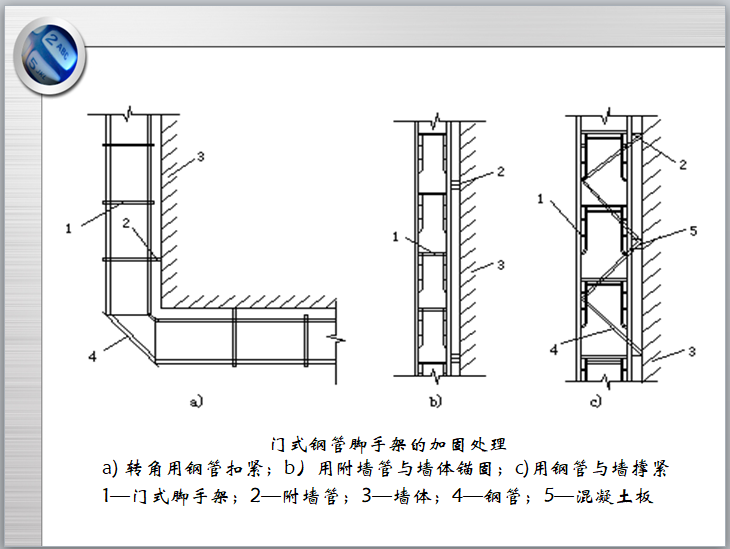 2 ABC
5 JKL

3
1
2
4
a)

2
1
3
b)

2
1
5
4
3
c)

门式钢管脚手架的加固处理

a) 转角用钢管扣紧；b）用附墙管与墙体锚固；c)用钢管与墙撑紧

1—门式脚手架；2—附墙管；3—墙体；4—钢管；5—混凝土板