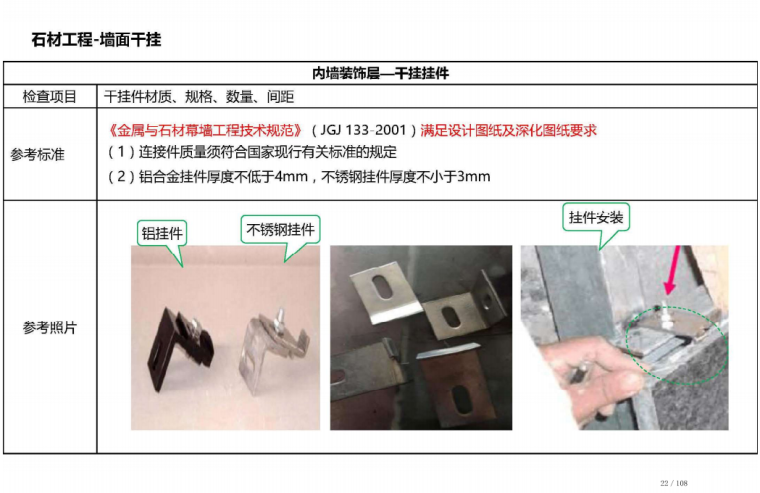 石材工程-墙面干挂

| 内墙装饰层—干挂挂件 | |
|---|---|
| 检查项目 | 干挂件材质、规格、数量、间距 |
| 参考标准 | 《金属与石材幕墙工程技术规范》（JGJ 133-2001）满足设计图纸及深化图纸要求<br>（1）连接件质量须符合国家现行有关标准的规定<br>（2）铝合金挂件厚度不低于4mm，不锈钢挂件厚度不小于3mm |
| 参考照片 | 铝挂件 不锈钢挂件 挂件安装 |

22 / 108