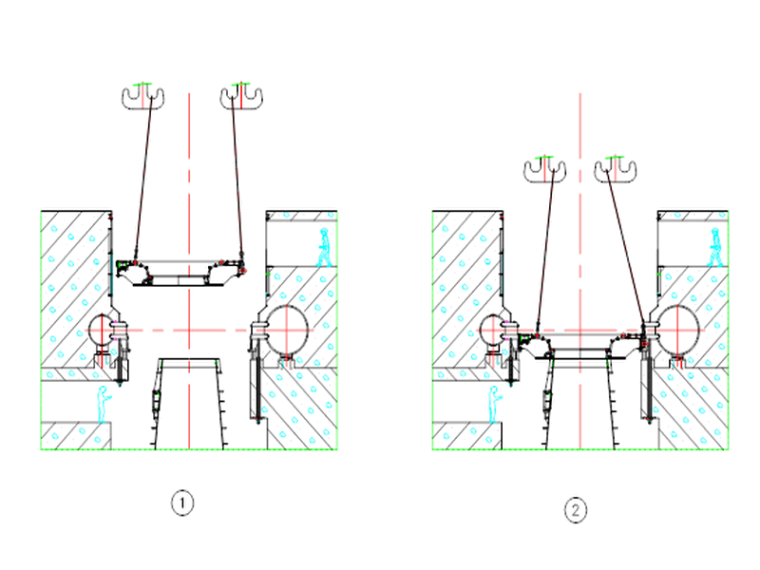 ①

②