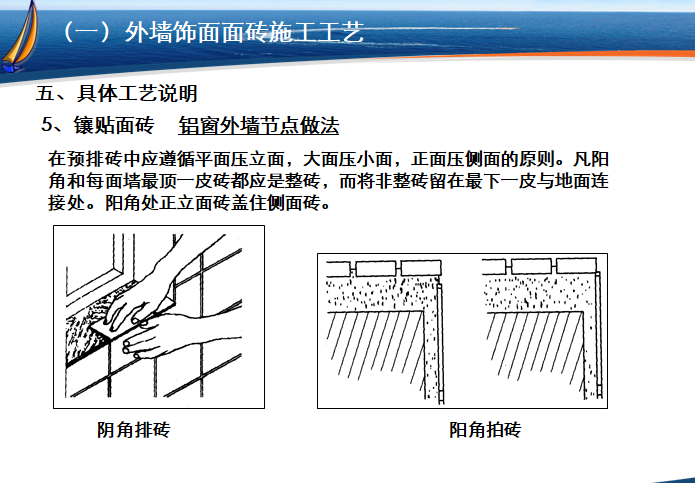 （一）外墙饰面面砖施工工艺

五、具体工艺说明

5、镶贴面砖　铝窗外墙节点做法

在预排砖中应遵循平面压立面，大面压小面，正面压侧面的原则。凡阳角和每面墙最顶一皮砖都应是整砖，而将非整砖留在最下一皮与地面连接处。阳角处正立面砖盖住侧面砖。

阴角排砖

阳角拍砖