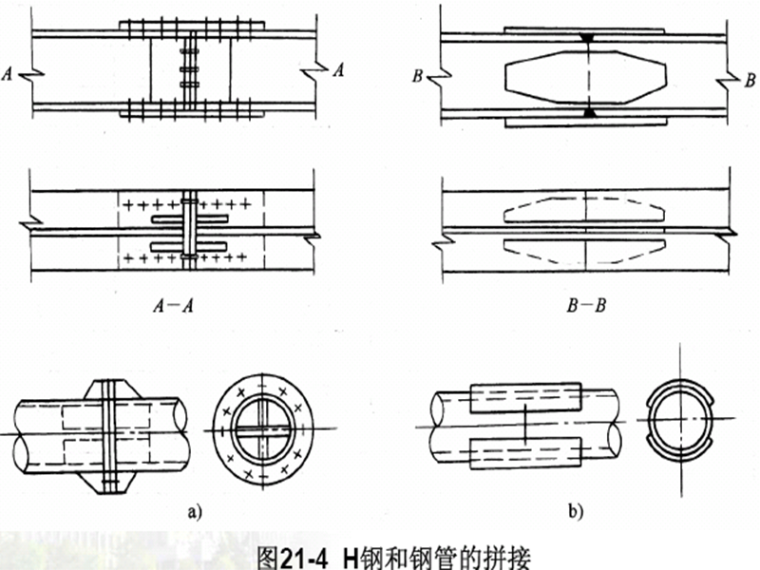 A

A

B

B

A—A

B—B

a)

b)

图21-4 H钢和钢管的拼接