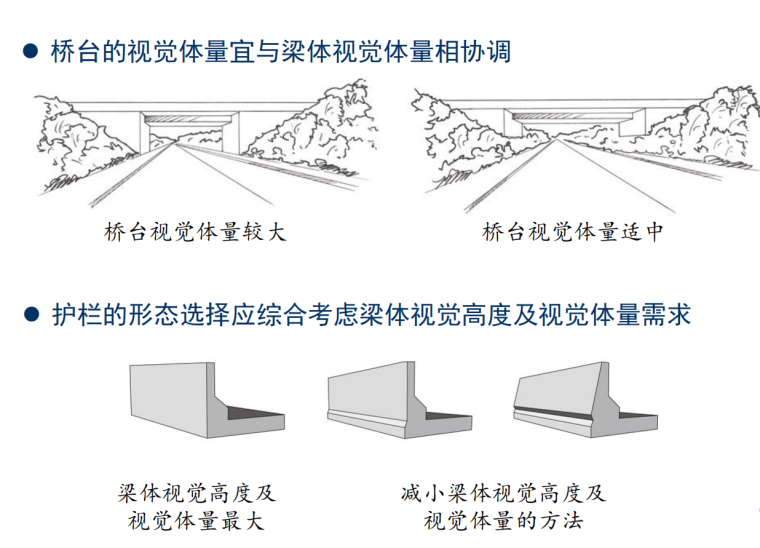 ● 桥台的视觉体量宜与梁体视觉体量相协调

桥台视觉体量较大

桥台视觉体量适中

● 护栏的形态选择应综合考虑梁体视觉高度及视觉体量需求

梁体视觉高度及视觉体量最大

减小梁体视觉高度及视觉体量的方法