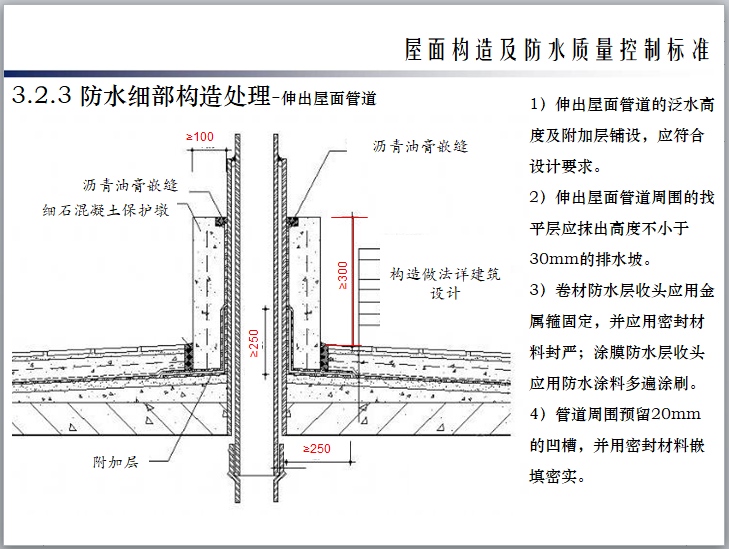 屋面构造及防水质量控制标准

3.2.3 防水细部构造处理-伸出屋面管道

≥100

沥青油膏嵌缝

细石混凝土保护墩

沥青油膏嵌缝

≥300

构造做法详建筑设计

≥250

附加层

≥250

1）伸出屋面管道的泛水高度及附加层铺设，应符合设计要求。

2）伸出屋面管道周围的找平层应抹出高度不小于30mm的排水坡。

3）卷材防水层收头应用金属箍固定，并应用密封材料封严；涂膜防水层收头应用防水涂料多遍涂刷。

4）管道周围预留20mm的凹槽，并用密封材料嵌填密实。