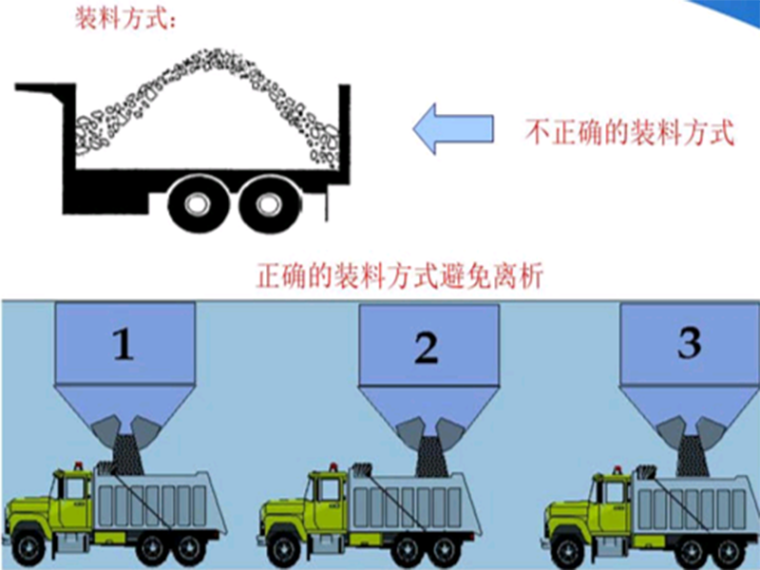 装料方式：

不正确的装料方式

正确的装料方式避免离析

1

2

3