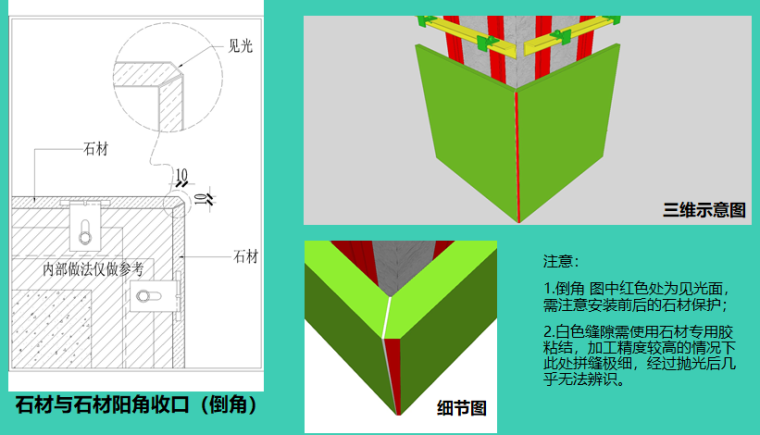 见光

石材

10

10

石材

内部做法仅做参考

石材与石材阳角收口（倒角）

三维示意图

细节图

注意：

1.倒角 图中红色处为见光面，需注意安装前后的石材保护；

2.白色缝隙需使用石材专用胶粘结，加工精度较高的情况下此处拼缝极细，经过抛光后几乎无法辨识。