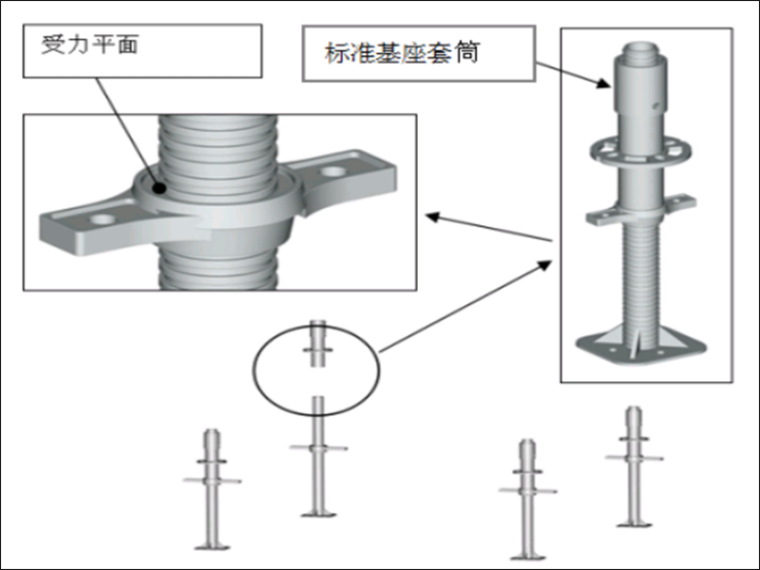 受力平面

标准基座套筒