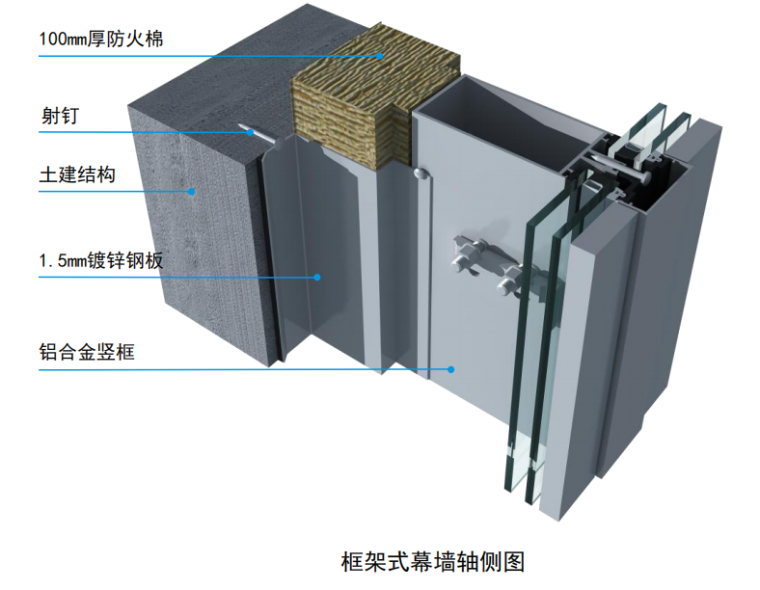 100mm厚防火棉

射钉

土建结构

1.5mm镀锌钢板

铝合金竖框

框架式幕墙轴侧图