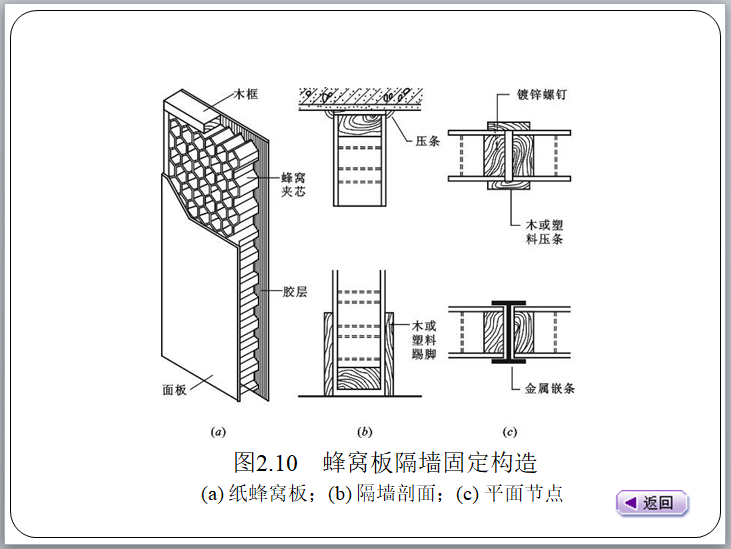 木框

蜂窝夹芯

胶层

面板

压条

木或塑料踢脚

镀锌螺钉

木或塑料压条

金属嵌条

(a)

(b)

(c)

图2.10 蜂窝板隔墙固定构造

(a) 纸蜂窝板；(b) 隔墙剖面；(c) 平面节点

返回