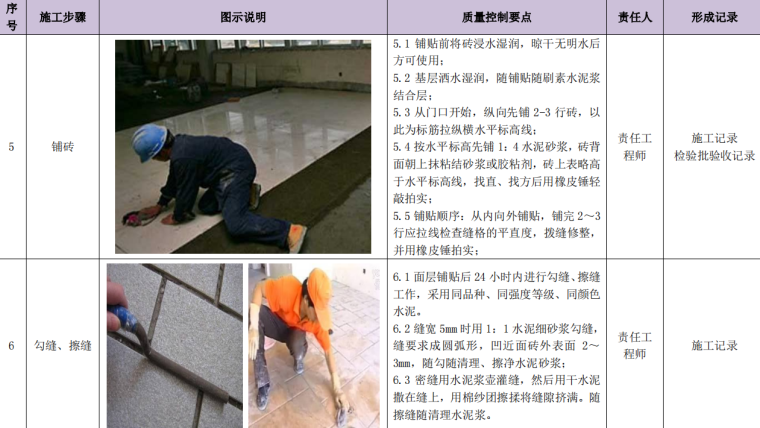 | 序号 | 施工步骤 | 图示说明 | 质量控制要点 | 责任人 | 形成记录 |
|---|---|---|---|---|---|
| 5 | 铺砖 | | 5.1 铺贴前将砖浸水湿润，晾干无明水后方可使用；<br>5.2 基层洒水湿润，随铺贴随刷素水泥浆结合层；<br>5.3 从门口开始，纵向先铺 2-3 行砖，以此为标筋拉纵横水平标高线；<br>5.4 按水平标高先铺 1：4 水泥砂浆，砖背面朝上抹粘结砂浆或胶粘剂，砖上表略高于水平标高线，找直、找方后用橡皮锤轻敲拍实；<br>5.5 铺贴顺序：从内向外铺贴，铺完 2～3 行应拉线检查缝格的平直度，拨缝修整，并用橡皮锤拍实； | 责任工程师 | 施工记录<br>检验批验收记录 |
| 6 | 勾缝、擦缝 | | 6.1 面层铺贴后 24 小时内进行勾缝、擦缝工作，采用同品种、同强度等级、同颜色水泥。<br>6.2 缝宽 5mm 时用 1：1 水泥细砂浆勾缝，缝要求成圆弧形，凹近面砖外表面 2～3mm，随勾随清理、擦净水泥砂浆；<br>6.3 密缝用水泥浆壶灌缝，然后用干水泥撒在缝上，用棉纱团擦揉将缝隙挤满。随擦缝随清理水泥浆。 | 责任工程师 | 施工记录 |