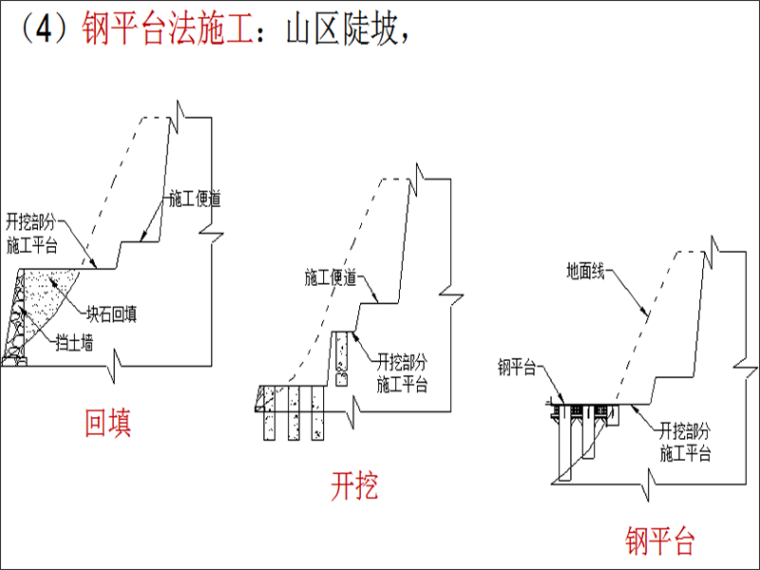 （4）钢平台法施工：山区陡坡，

开挖部分施工平台

施工便道

块石回填

挡土墙

回填

施工便道

开挖部分施工平台

开挖

地面线

钢平台

开挖部分施工平台

钢平台