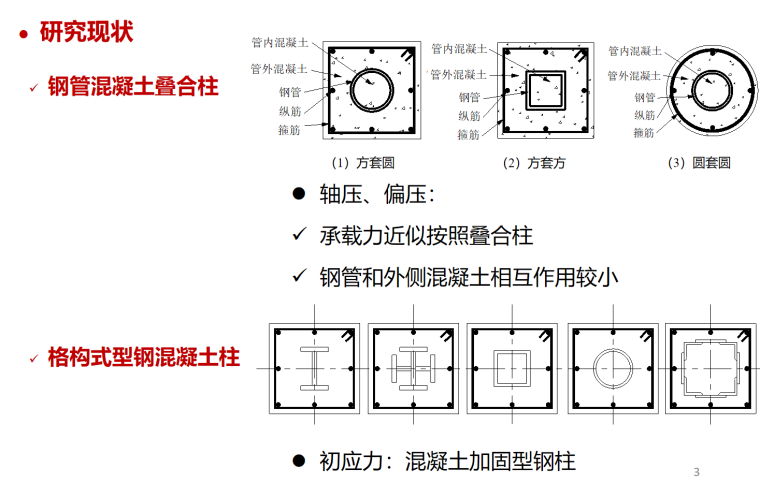 • 研究现状

✓ 钢管混凝土叠合柱

管内混凝土
管外混凝土
钢管
纵筋
箍筋

(1) 方套圆

管内混凝土
管外混凝土
钢管
纵筋
箍筋

(2) 方套方

管内混凝土
管外混凝土
钢管
纵筋
箍筋

(3) 圆套圆

● 轴压、偏压：

✓ 承载力近似按照叠合柱

✓ 钢管和外侧混凝土相互作用较小

✓ 格构式型钢混凝土柱

● 初应力：混凝土加固型钢柱

3