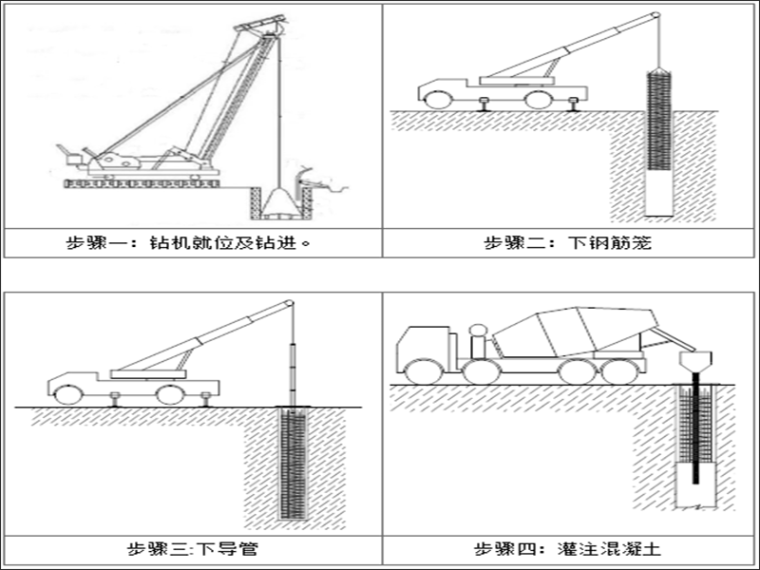 步骤一：钻机就位及钻进。

步骤二：下钢筋笼

步骤三:下导管

步骤四：灌注混凝土