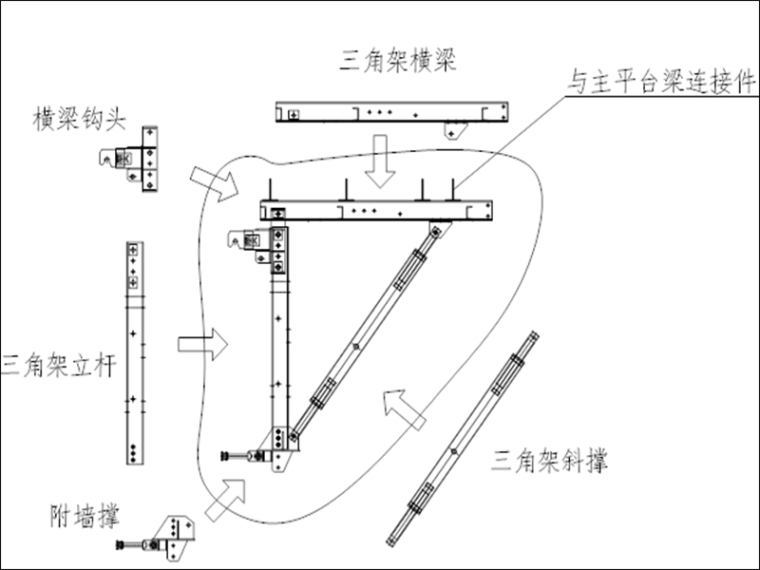 三角架横梁

与主平台梁连接件

横梁钩头

三角架立杆

三角架斜撑

附墙撑