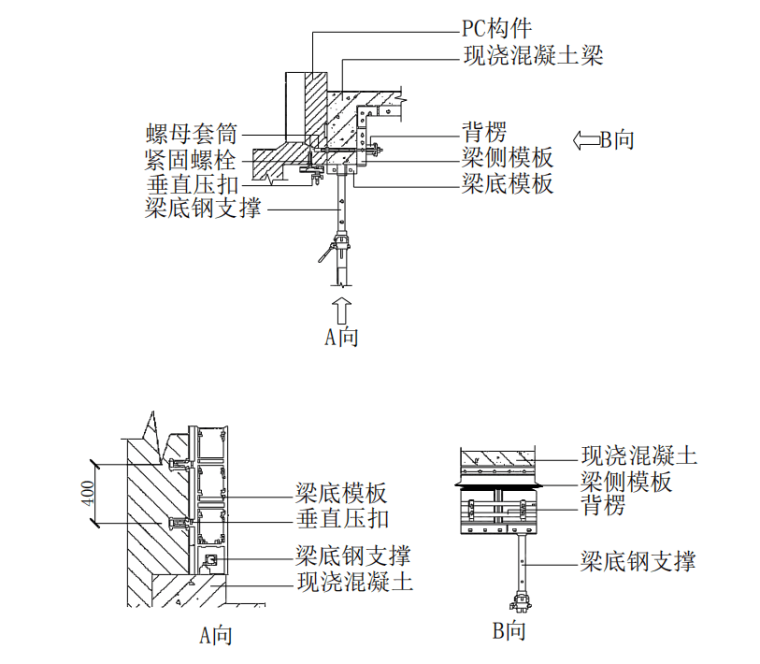 PC构件
现浇混凝土梁
螺母套筒
紧固螺栓
垂直压扣
梁底钢支撑
背楞
梁侧模板
梁底模板
B向
A向

400
梁底模板
垂直压扣
梁底钢支撑
现浇混凝土
A向

现浇混凝土
梁侧模板
背楞
梁底钢支撑
B向