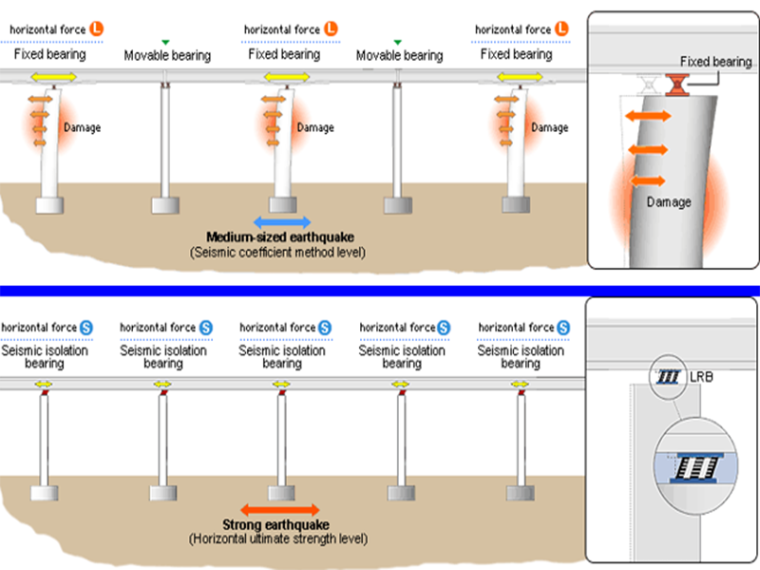 horizontal force L
Fixed bearing

Movable bearing

horizontal force L
Fixed bearing

Movable bearing

horizontal force L
Fixed bearing

Damage

Damage

Damage

Medium-sized earthquake
(Seismic coefficient method level)

Fixed bearing

Damage

horizontal force S
Seismic isolation bearing

horizontal force S
Seismic isolation bearing

horizontal force S
Seismic isolation bearing

horizontal force S
Seismic isolation bearing

horizontal force S
Seismic isolation bearing

Strong earthquake
(Horizontal ultimate strength level)

LRB