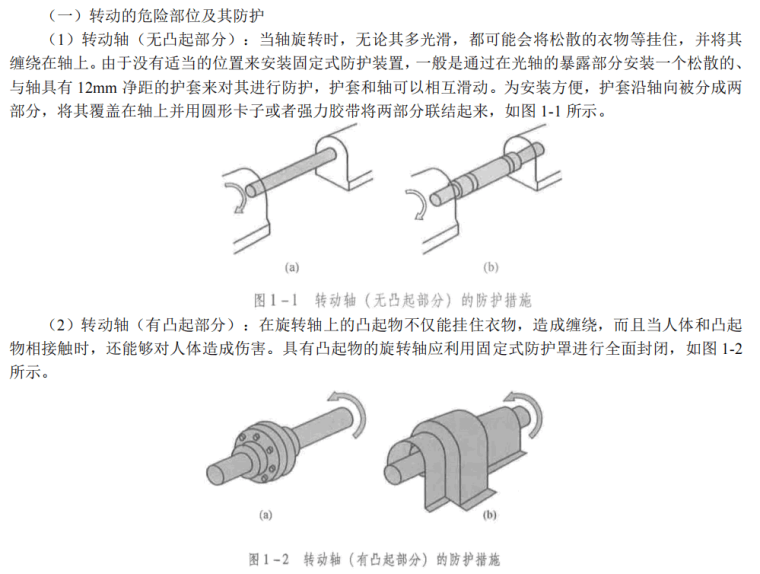 （一）转动的危险部位及其防护

（1）转动轴（无凸起部分）：当轴旋转时，无论其多光滑，都可能会将松散的衣物等挂住，并将其缠绕在轴上。由于没有适当的位置来安装固定式防护装置，一般是通过在光轴的暴露部分安装一个松散的、与轴具有 12mm 净距的护套来对其进行防护，护套和轴可以相互滑动。为安装方便，护套沿轴向被分成两部分，将其覆盖在轴上并用圆形卡子或者强力胶带将两部分联结起来，如图 1-1 所示。

(a)

(b)

图 1－1　转动轴（无凸起部分）的防护措施

（2）转动轴（有凸起部分）：在旋转轴上的凸起物不仅能挂住衣物，造成缠绕，而且当人体和凸起物相接触时，还能够对人体造成伤害。具有凸起物的旋转轴应利用固定式防护罩进行全面封闭，如图 1-2 所示。

(a)

(b)

图 1－2　转动轴（有凸起部分）的防护措施