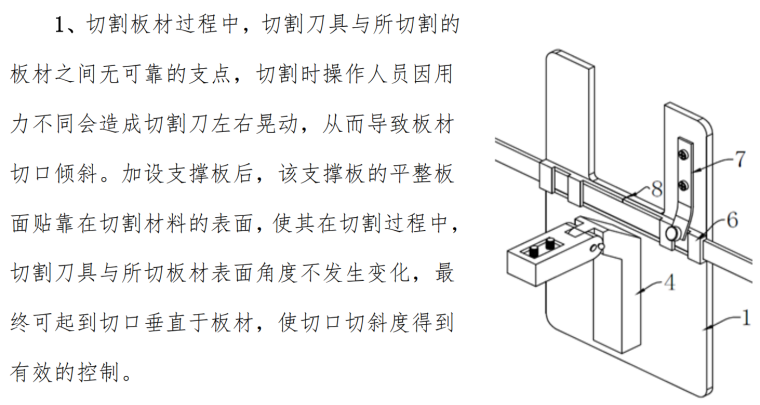 1、切割板材过程中，切割刀具与所切割的板材之间无可靠的支点，切割时操作人员因用力不同会造成切割刀左右晃动，从而导致板材切口倾斜。加设支撑板后，该支撑板的平整板面贴靠在切割材料的表面，使其在切割过程中，切割刀具与所切板材表面角度不发生变化，最终可起到切口垂直于板材，使切口切斜度得到有效的控制。

7
8
6
4
1