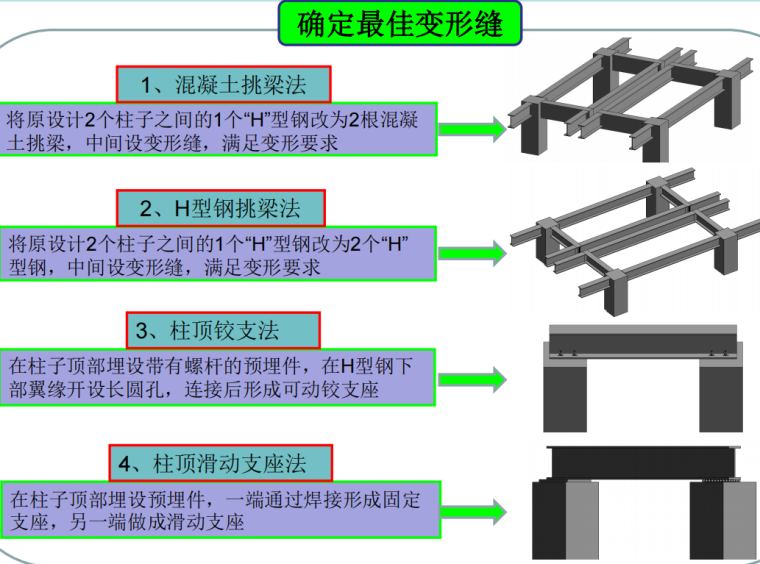 确定最佳变形缝

1、混凝土挑梁法

将原设计2个柱子之间的1个“H”型钢改为2根混凝土挑梁，中间设变形缝，满足变形要求

2、H型钢挑梁法

将原设计2个柱子之间的1个“H”型钢改为2个“H”型钢，中间设变形缝，满足变形要求

3、柱顶铰支法

在柱子顶部埋设带有螺杆的预埋件，在H型钢下部翼缘开设长圆孔，连接后形成可动铰支座

4、柱顶滑动支座法

在柱子顶部埋设预埋件，一端通过焊接形成固定支座，另一端做成滑动支座