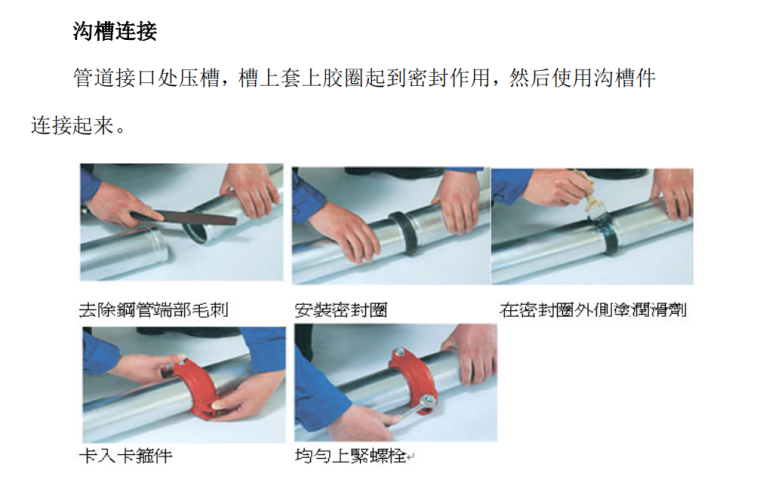 沟槽连接

管道接口处压槽，槽上套上胶圈起到密封作用，然后使用沟槽件连接起来。

去除鋼管端部毛刺

安裝密封圈

在密封圈外側塗潤滑劑

卡入卡箍件

均勻上緊螺栓