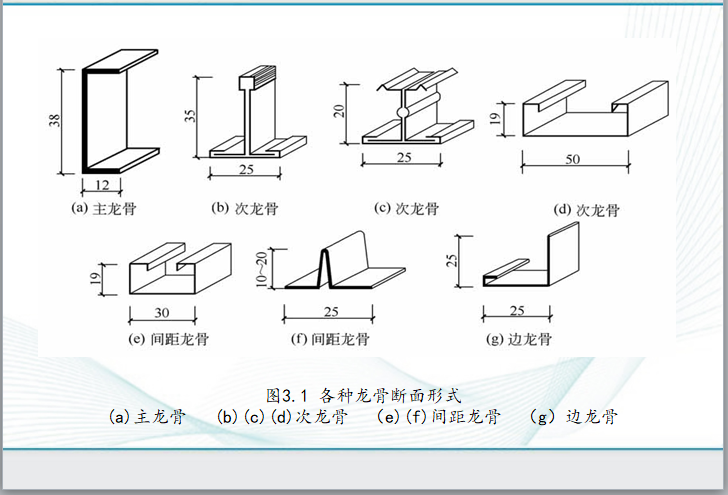 38

12

(a) 主龙骨

35

25

(b) 次龙骨

20

25

(c) 次龙骨

19

50

(d) 次龙骨

19

30

(e) 间距龙骨

10~20

25

(f) 间距龙骨

25

25

(g) 边龙骨

图3.1 各种龙骨断面形式
(a)主龙骨 (b)(c)(d)次龙骨 (e)(f)间距龙骨 (g) 边龙骨