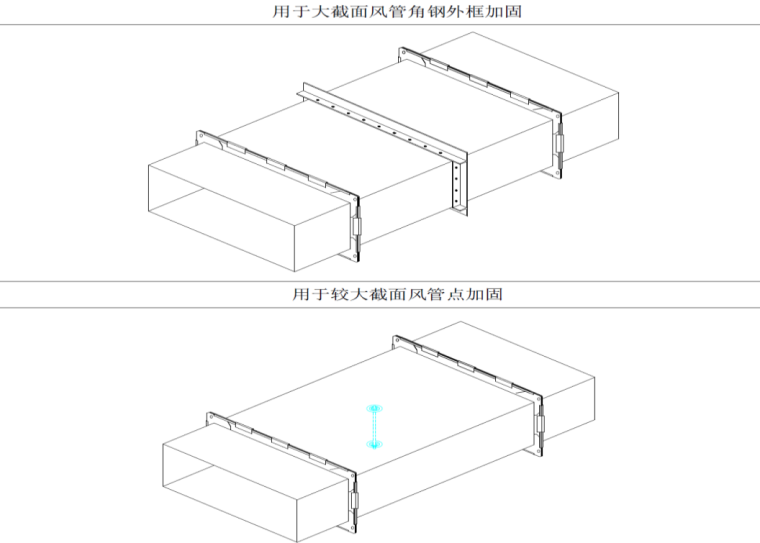 用于大截面风管角钢外框加固

用于较大截面风管点加固