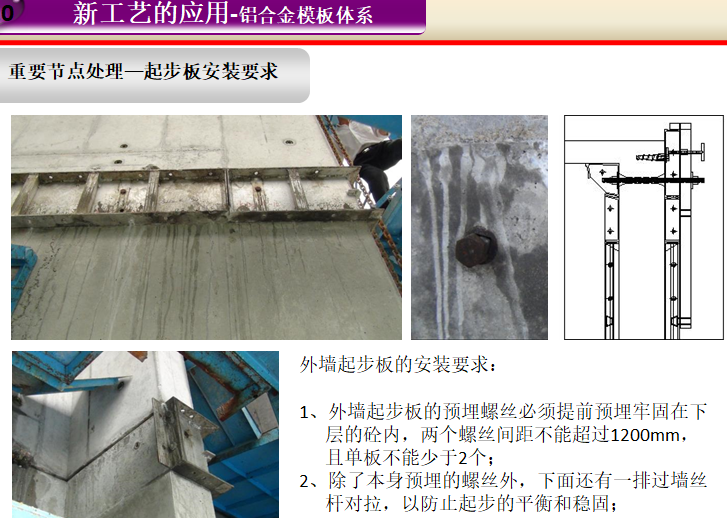 0 新工艺的应用-铝合金模板体系

重要节点处理—起步板安装要求

外墙起步板的安装要求：

1、外墙起步板的预埋螺丝必须提前预埋牢固在下层的砼内，两个螺丝间距不能超过1200mm，且单板不能少于2个；

2、除了本身预埋的螺丝外，下面还有一排过墙丝杆对拉，以防止起步的平衡和稳固；