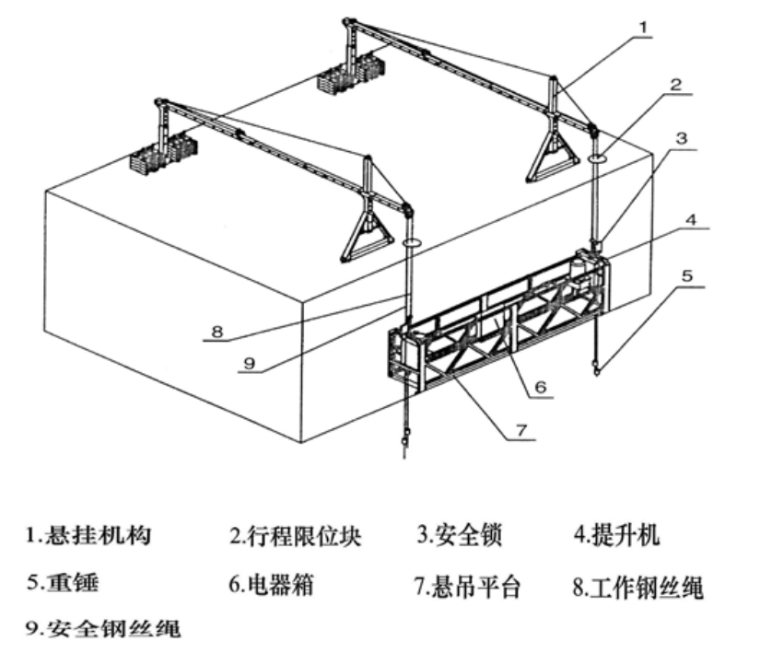 1
2
3
4
5
8
9
6
7

1.悬挂机构　2.行程限位块　3.安全锁　4.提升机
5.重锤　6.电器箱　7.悬吊平台　8.工作钢丝绳
9.安全钢丝绳