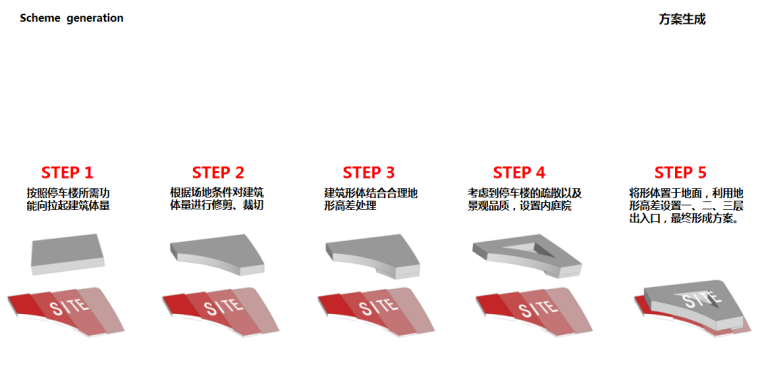 Scheme generation

方案生成

STEP 1

按照停车楼所需功能向拉起建筑体量

SITE

STEP 2

根据场地条件对建筑体量进行修剪、裁切

SITE

STEP 3

建筑形体结合合理地形高差处理

SITE

STEP 4

考虑到停车楼的疏散以及景观品质，设置内庭院

SITE

STEP 5

将形体置于地面，利用地形高差设置一、二、三层出入口，最终形成方案。

SITE