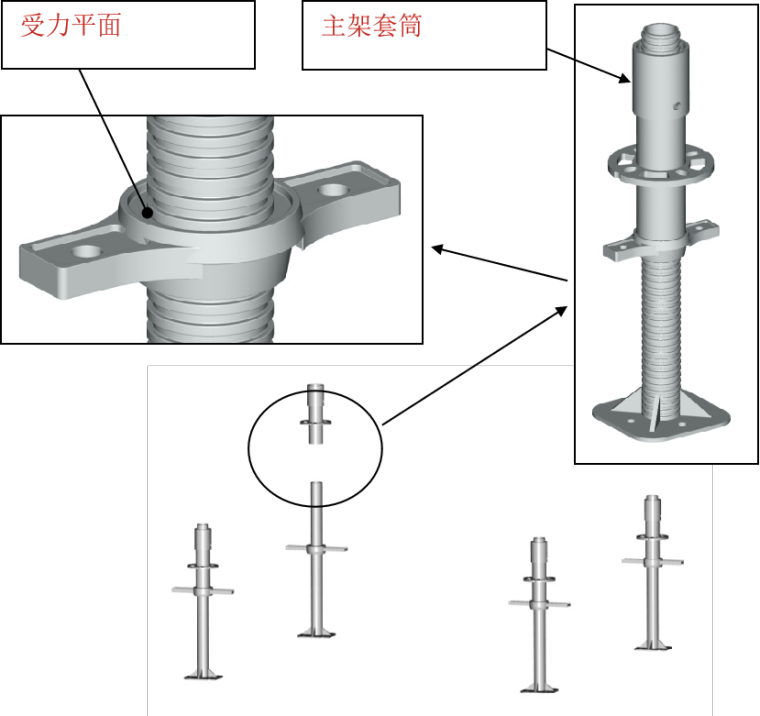 受力平面

主架套筒