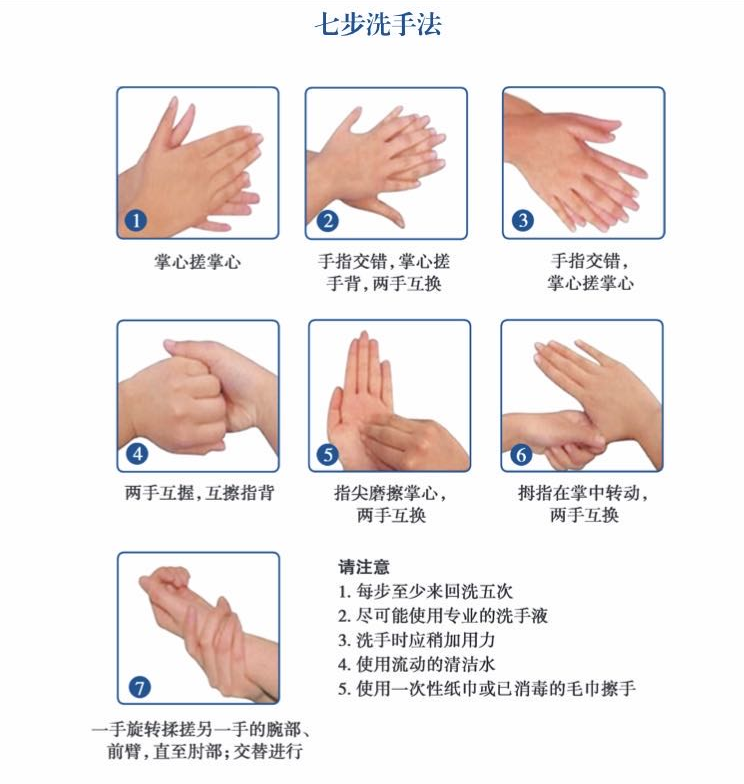 七步洗手法

1
掌心搓掌心

2
手指交错，掌心搓手背，两手互换

3
手指交错，掌心搓掌心

4
两手互握，互擦指背

5
指尖磨擦掌心，两手互换

6
拇指在掌中转动，两手互换

7
一手旋转揉搓另一手的腕部、前臂，直至肘部；交替进行

请注意
1. 每步至少来回洗五次
2. 尽可能使用专业的洗手液
3. 洗手时应稍加用力
4. 使用流动的清洁水
5. 使用一次性纸巾或已消毒的毛巾擦手