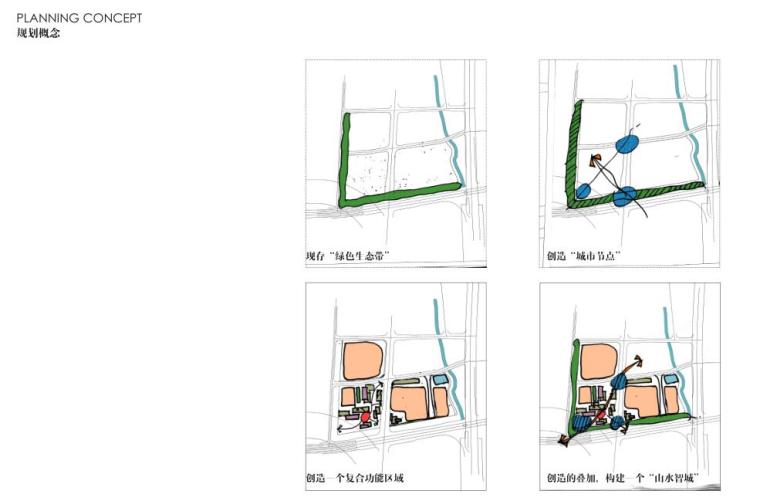 PLANNING CONCEPT
规划概念

现存“绿色生态带”

创造“城市节点”

创造一个复合功能区域

创造的叠加，构建一个“山水智城”