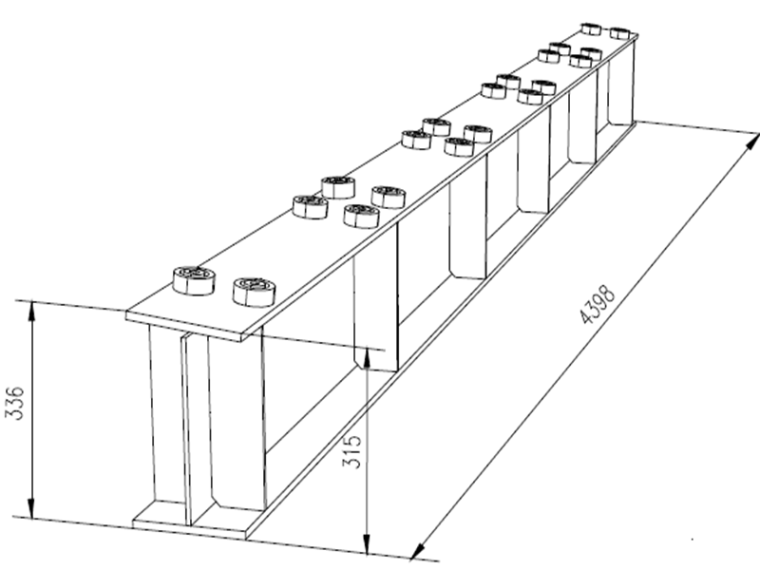 336

315

4398