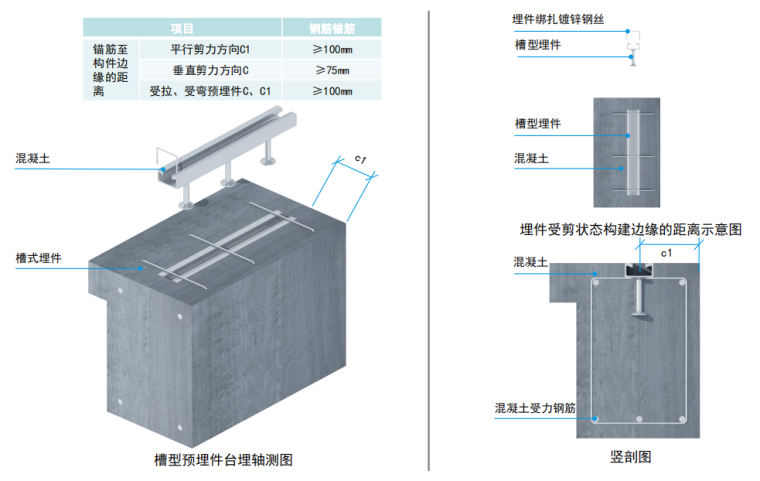 | 项目 | | 钢筋锚筋 |
|---|---|---|
| 锚筋至构件边缘的距离 | 平行剪力方向C1 | ≥100mm |
| | 垂直剪力方向C | ≥75mm |
| | 受拉、受弯预埋件C、C1 | ≥100mm |

混凝土

c1

槽式埋件

槽型预埋件台埋轴测图

埋件绑扎镀锌钢丝

槽型埋件

槽型埋件

混凝土

埋件受剪状态构建边缘的距离示意图

混凝土

c1

混凝土受力钢筋

竖剖图