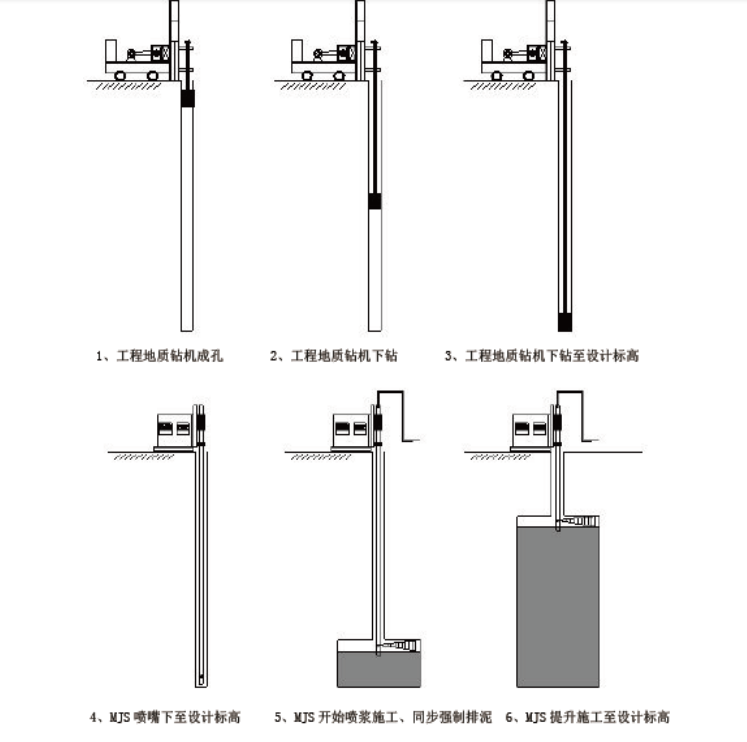 1、工程地质钻机成孔

2、工程地质钻机下钻

3、工程地质钻机下钻至设计标高

4、MJS 喷嘴下至设计标高

5、MJS 开始喷浆施工、同步强制排泥

6、MJS 提升施工至设计标高