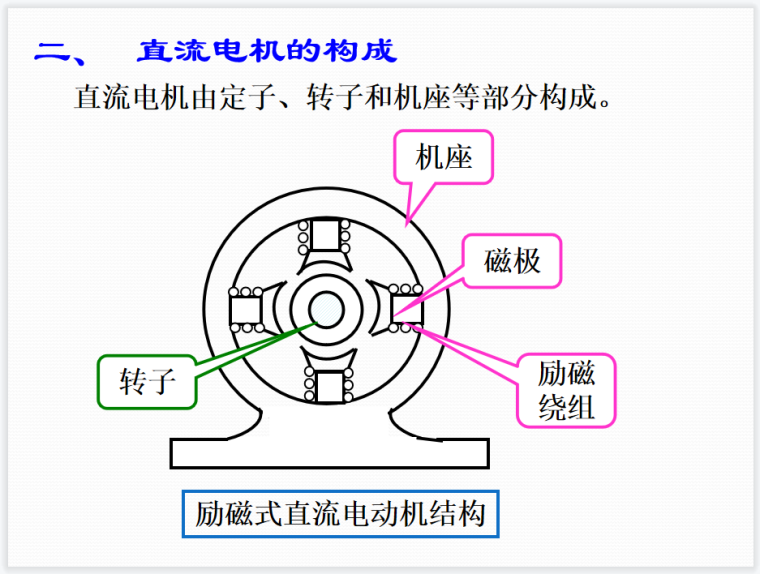 二、 直流电机的构成

直流电机由定子、转子和机座等部分构成。

机座

磁极

转子

励磁绕组

励磁式直流电动机结构