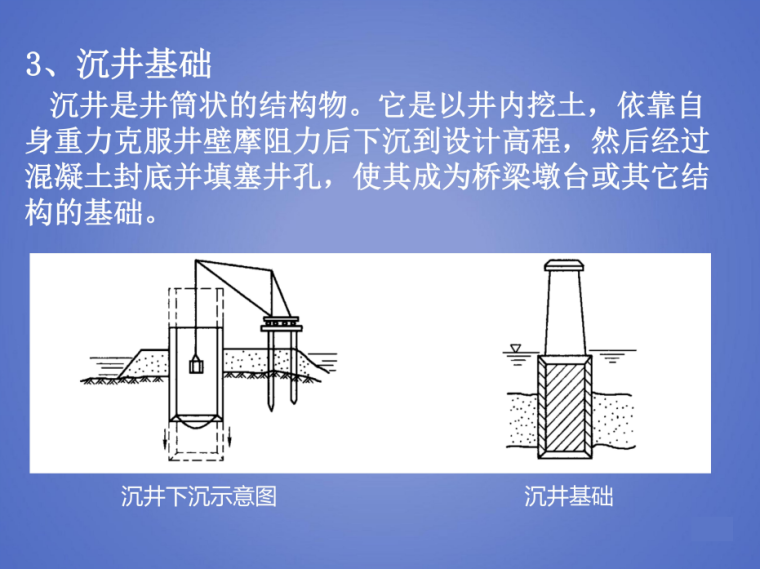 3、沉井基础

沉井是井筒状的结构物。它是以井内挖土，依靠自身重力克服井壁摩阻力后下沉到设计高程，然后经过混凝土封底并填塞井孔，使其成为桥梁墩台或其它结构的基础。

沉井下沉示意图

沉井基础