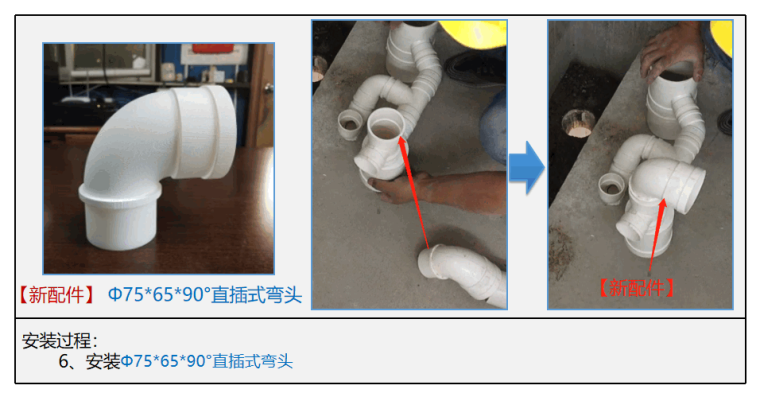 【新配件】 Φ75*65*90°直插式弯头

【新配件】

安装过程：
6、安装Φ75*65*90°直插式弯头