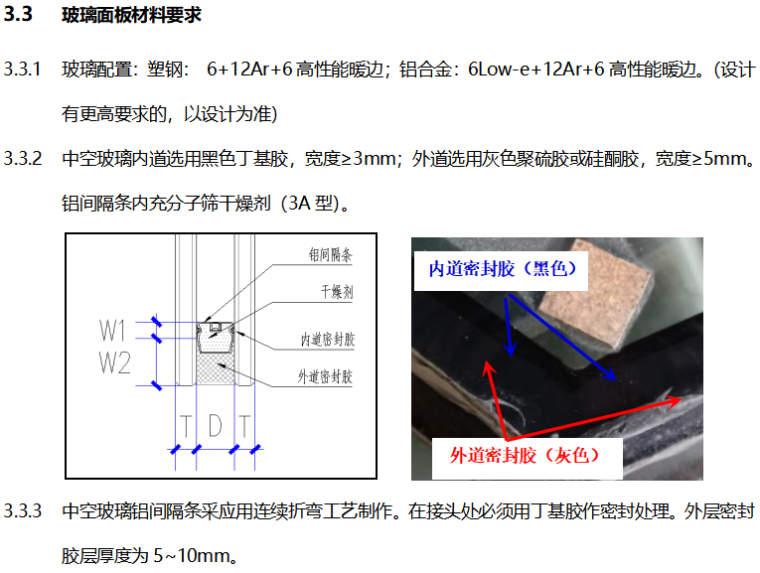 3.3 玻璃面板材料要求

3.3.1 玻璃配置：塑钢： 6+12Ar+6 高性能暖边；铝合金：6Low-e+12Ar+6 高性能暖边。(设计有更高要求的，以设计为准)

3.3.2 中空玻璃内道选用黑色丁基胶，宽度≥3mm；外道选用灰色聚硫胶或硅酮胶，宽度≥5mm。铝间隔条内充分子筛干燥剂（3A 型)。

铝间隔条
干燥剂
内道密封胶
外道密封胶
W1
W2
T D T

内道密封胶（黑色）
外道密封胶（灰色）

3.3.3 中空玻璃铝间隔条采应用连续折弯工艺制作。在接头处必须用丁基胶作密封处理。外层密封胶层厚度为 5~10mm。